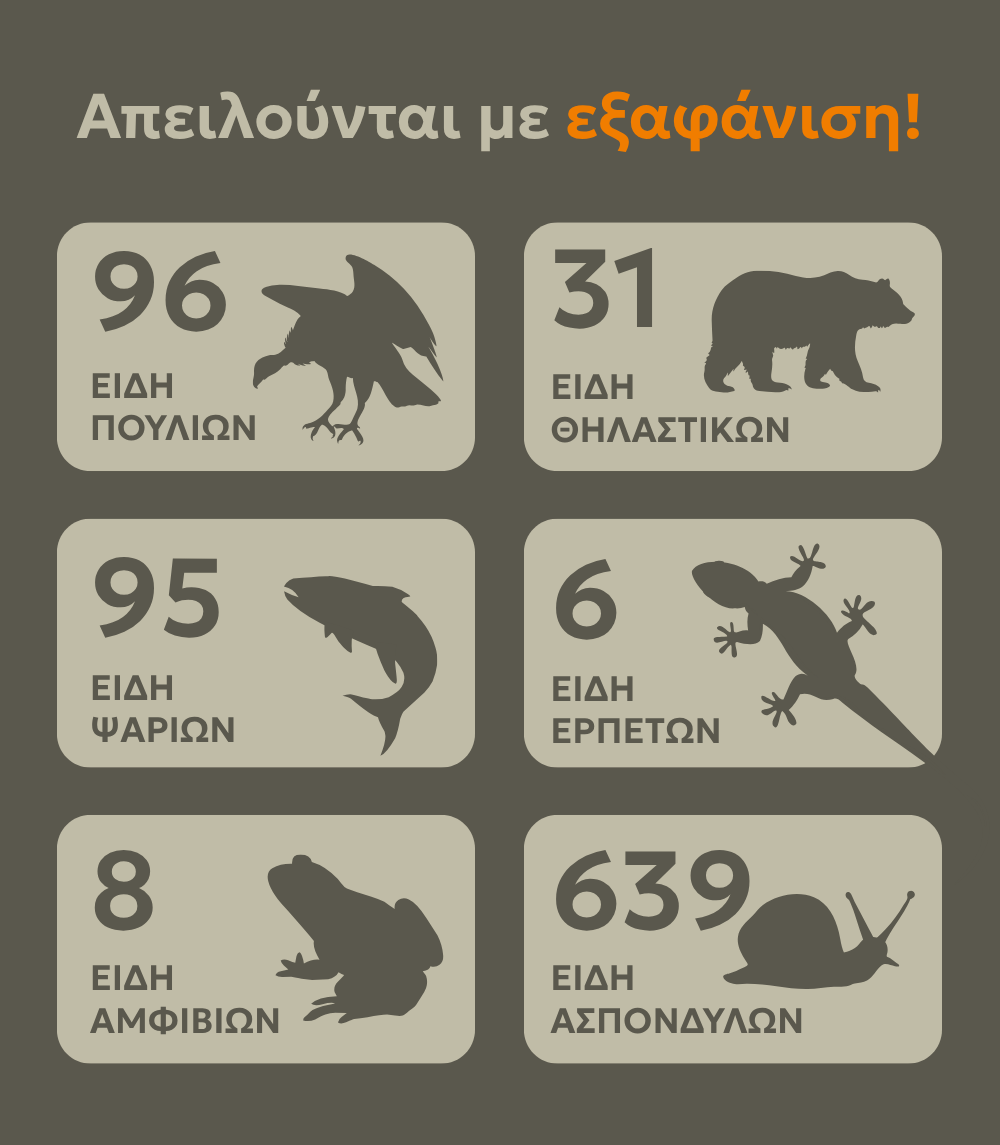 Απειλούνται με εξαφάνιση!

96
ΕΙΔΗ
ΠΟΥΛΙΩΝ

31
ΕΙΔΗ
ΘΗΛΑΣΤΙΚΩΝ

95
ΕΙΔΗ
ΨΑΡΙΩΝ

6
ΕΙΔΗ
ΕΡΠΕΤΩΝ

8
ΕΙΔΗ
ΑΜΦΙΒΙΩΝ

639
ΕΙΔΗ
ΑΣΠΟΝΔΥΛΩΝ