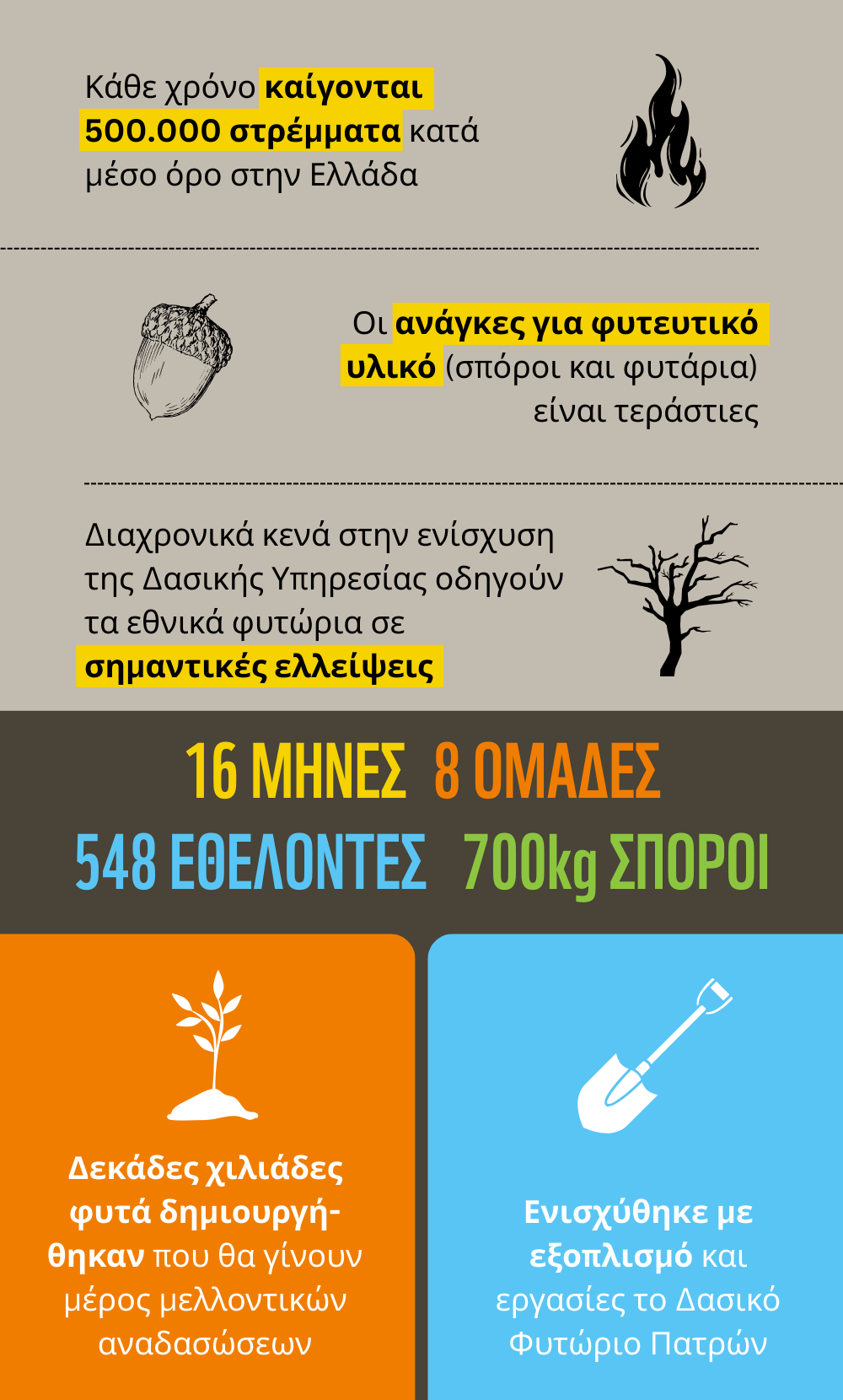 Κάθε χρόνο καίγονται 500.000 στρέμματα κατά μέσο όρο στην Ελλάδα

Οι ανάγκες για φυτευτικό υλικό (σπόροι και φυτάρια) είναι τεράστιες

Διαχρονικά κενά στην ενίσχυση της Δασικής Υπηρεσίας οδηγούν τα εθνικά φυτώρια σε σημαντικές ελλείψεις

16 ΜΗΝΕΣ 8 ΟΜΑΔΕΣ

548 ΕΘΕΛΟΝΤΕΣ 700kg ΣΠΟΡΟΙ

Δεκάδες χιλιάδες φυτά δημιουργήθηκαν που θα γίνουν μέρος μελλοντικών αναδασώσεων

Ενισχύθηκε με εξοπλισμό και εργασίες το Δασικό Φυτώριο Πατρών