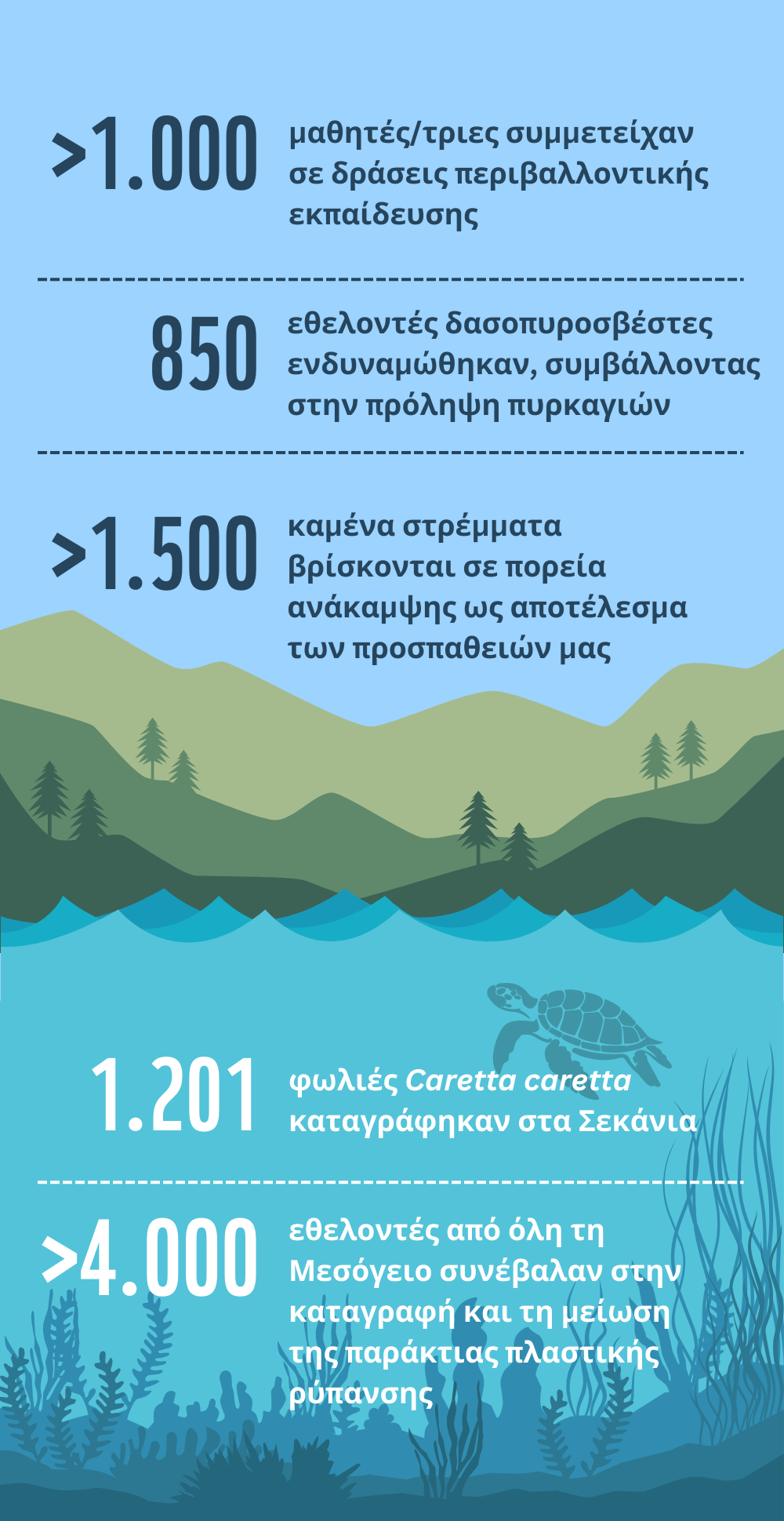 >1.000 μαθητές/τριες συμμετείχαν σε δράσεις περιβαλλοντικής εκπαίδευσης

850 εθελοντές δασοπυροσβέστες ενδυναμώθηκαν, συμβάλλοντας στην πρόληψη πυρκαγιών

>1.500 καμένα στρέμματα βρίσκονται σε πορεία ανάκαμψης ως αποτέλεσμα των προσπαθειών μας

1.201 φωλιές Caretta caretta καταγράφηκαν στα Σεκάνια

>4.000 εθελοντές από όλη τη Μεσόγειο συνέβαλαν στην καταγραφή και τη μείωση της παράκτιας πλαστικής ρύπανσης