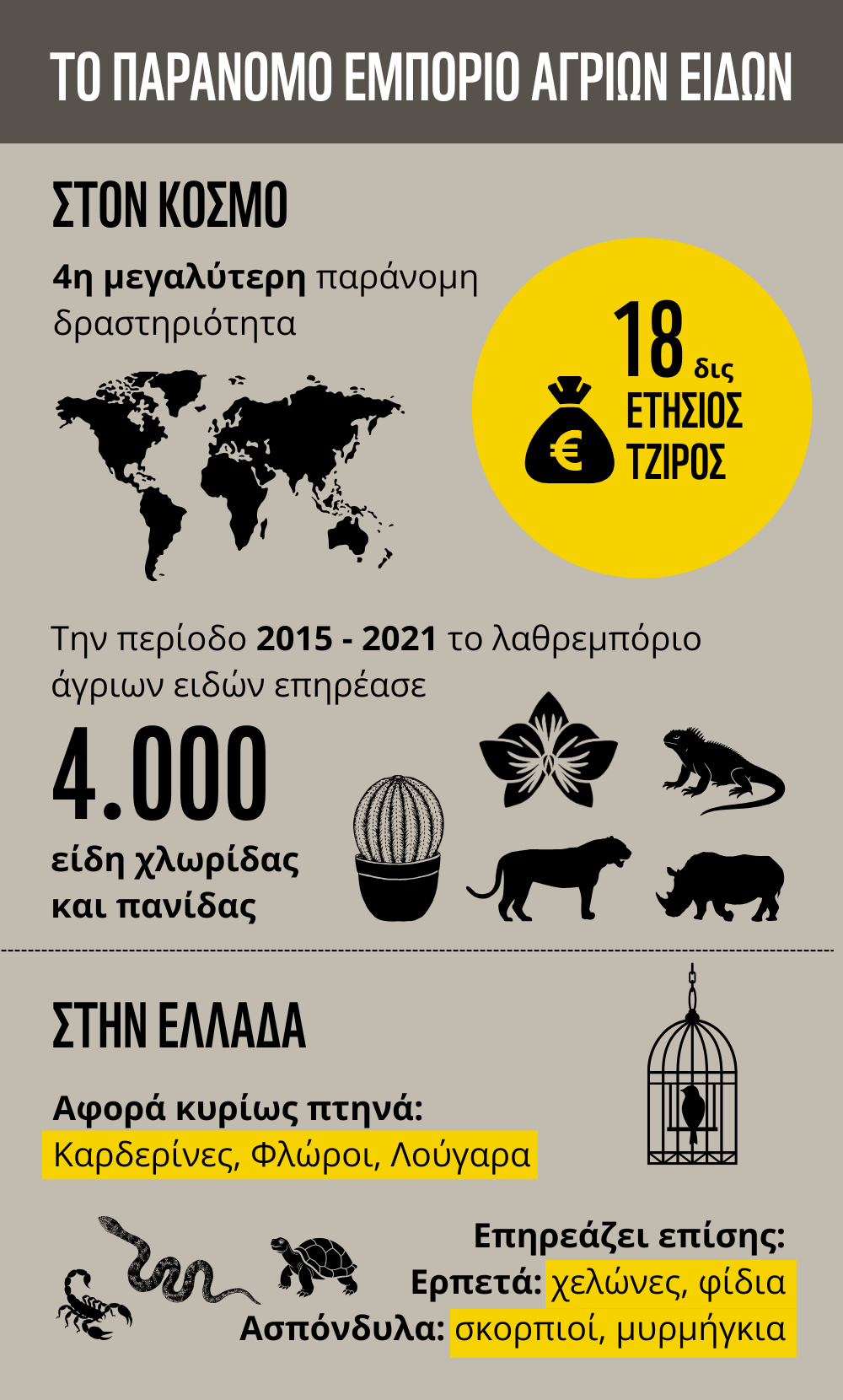 ΤΟ ΠΑΡΑΝΟΜΟ ΕΜΠΟΡΙΟ ΑΓΡΙΩΝ ΕΙΔΩΝ

ΣΤΟΝ ΚΟΣΜΟ

4η μεγαλύτερη παράνομη δραστηριότητα

€

18 δις ΕΤΗΣΙΟΣ ΤΖΙΡΟΣ

Την περίοδο 2015 - 2021 το λαθρεμπόριο άγριων ειδών επηρέασε

4.000

είδη χλωρίδας και πανίδας

ΣΤΗΝ ΕΛΛΑΔΑ

Αφορά κυρίως πτηνά:
Καρδερίνες, Φλώροι, Λούγαρα

Επηρεάζει επίσης:
Ερπετά: χελώνες, φίδια
Ασπόνδυλα: σκορπιοί, μυρμήγκια